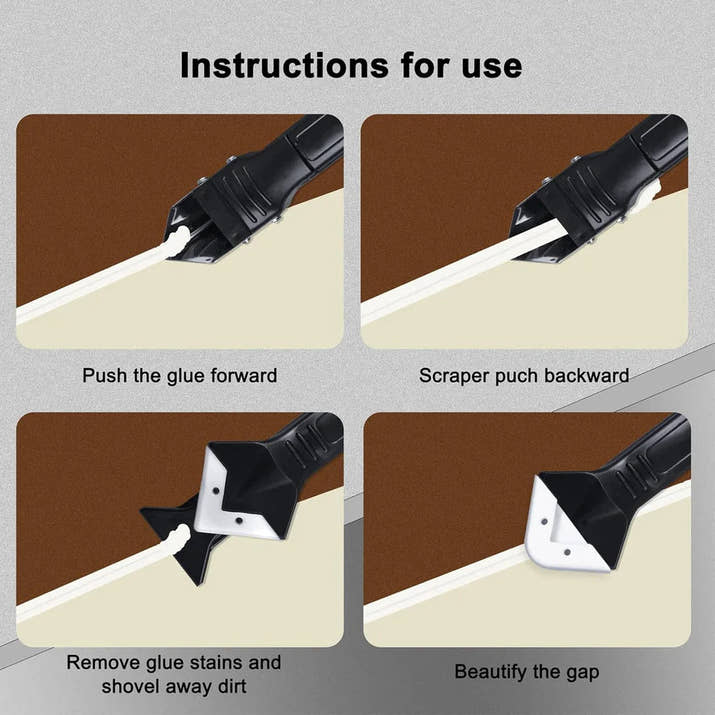 Instructions for use

Push the glue forward

Scraper puch backward

Remove glue stains and shovel away dirt

Beautify the gap