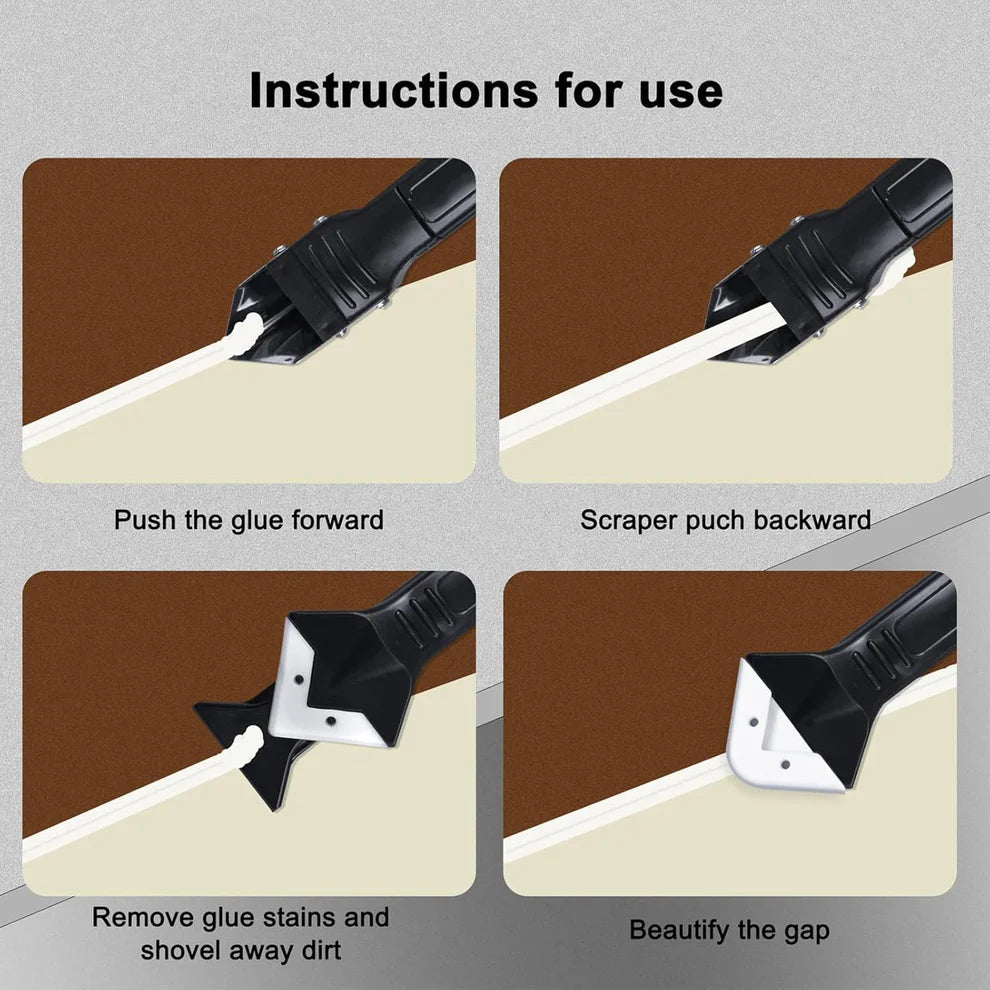 Instructions for use

Push the glue forward

Scraper puch backward

Remove glue stains and shovel away dirt

Beautify the gap