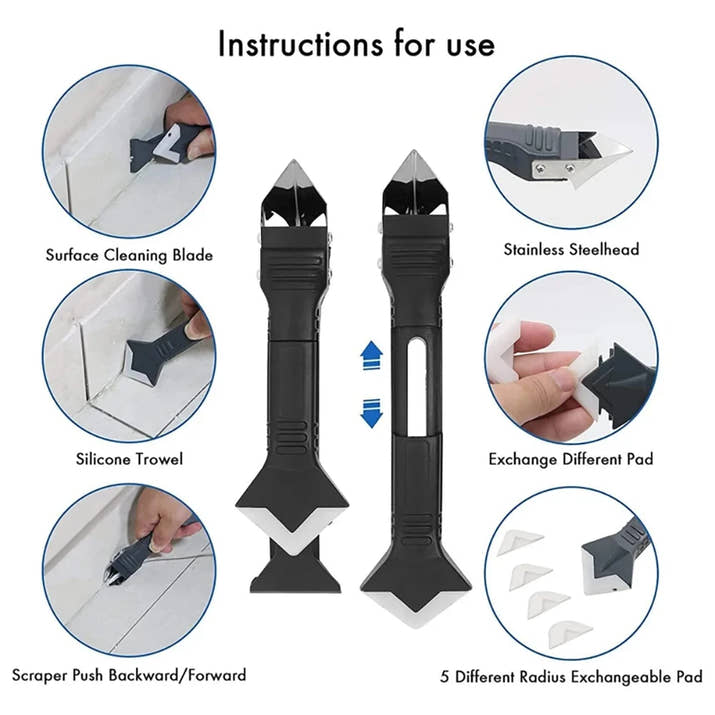 Instructions for use

Surface Cleaning Blade

Silicone Trowel

Scraper Push Backward/Forward

Stainless Steelhead

Exchange Different Pad

5 Different Radius Exchangeable Pad